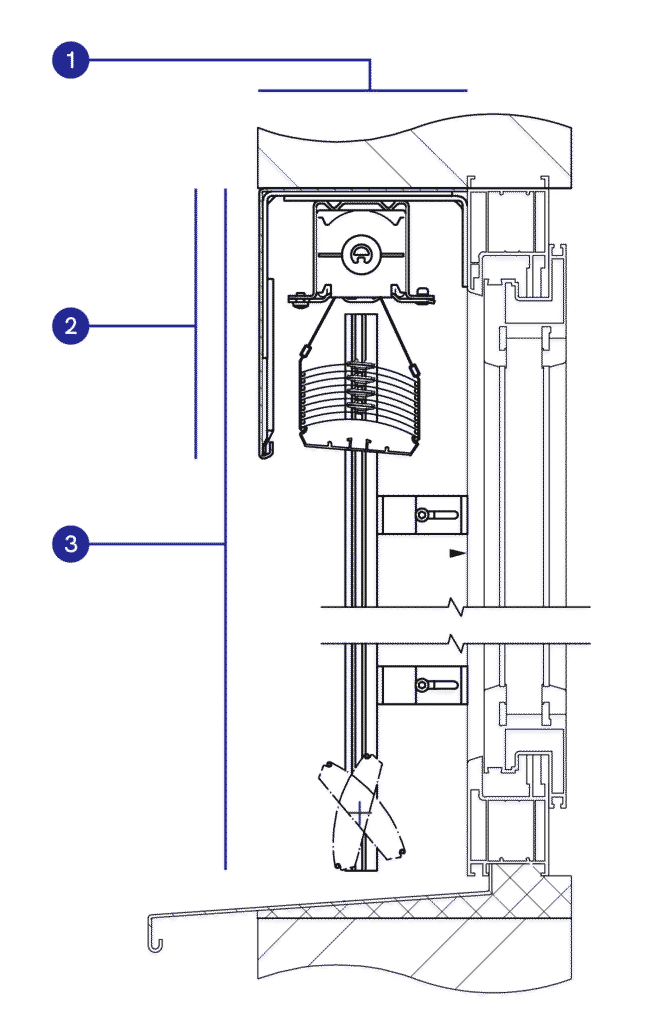 1
2
3