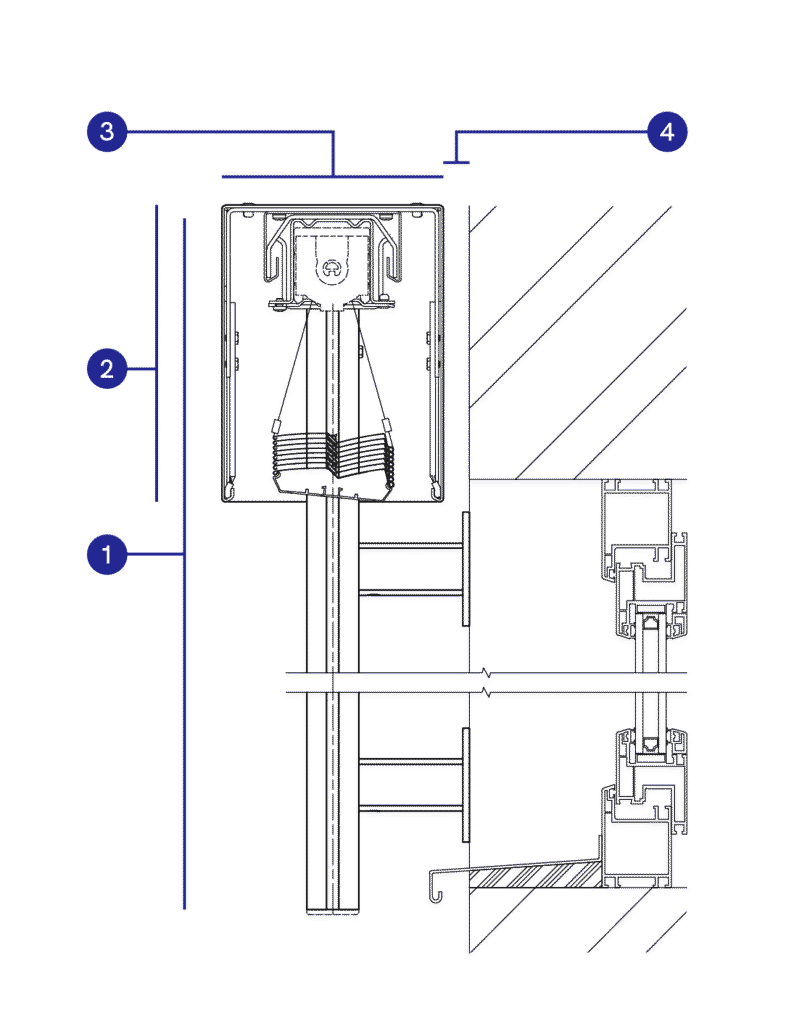 3
4
2
1