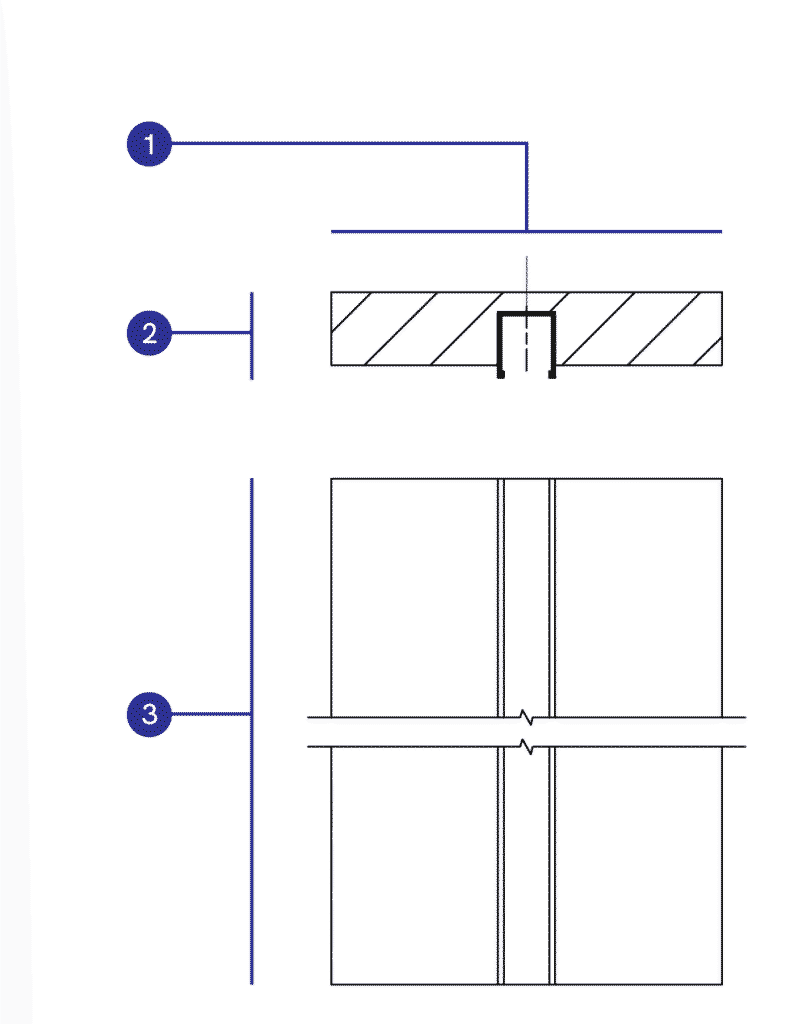 1

2

3