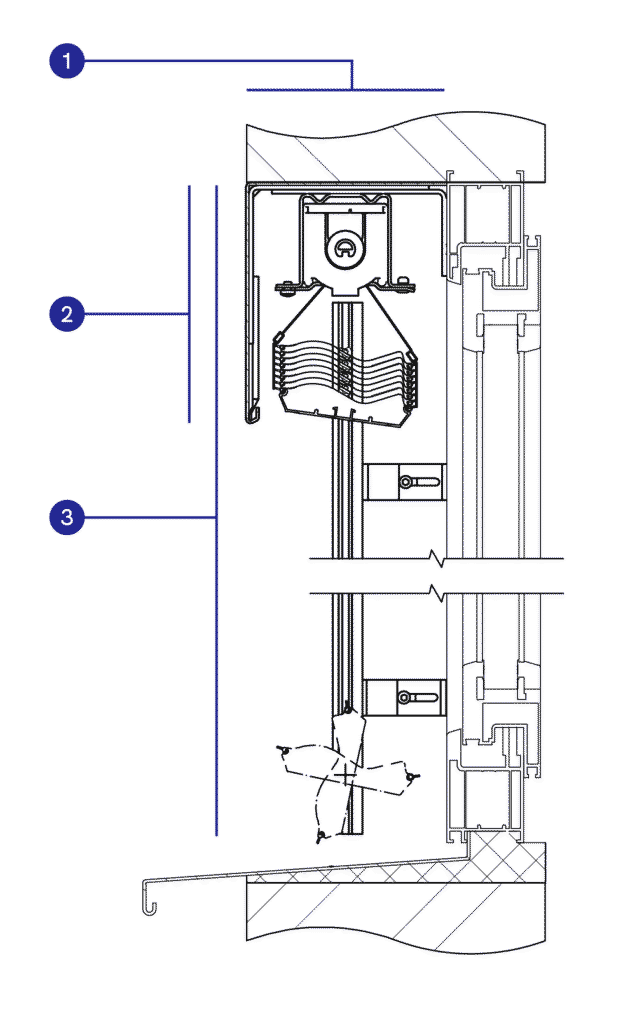 1
2
3