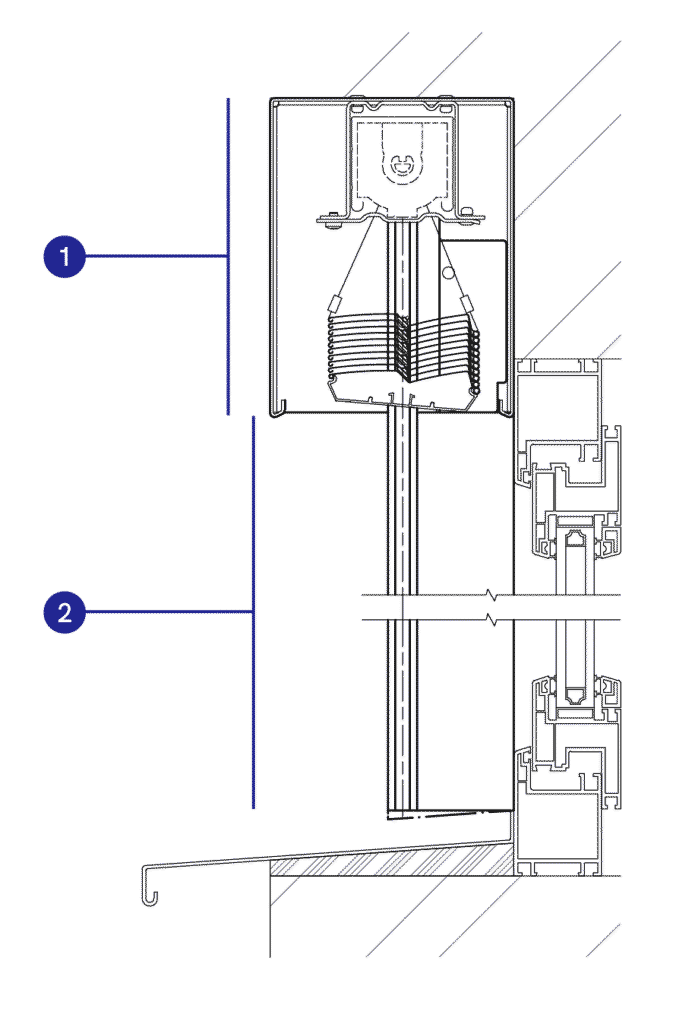 1

2