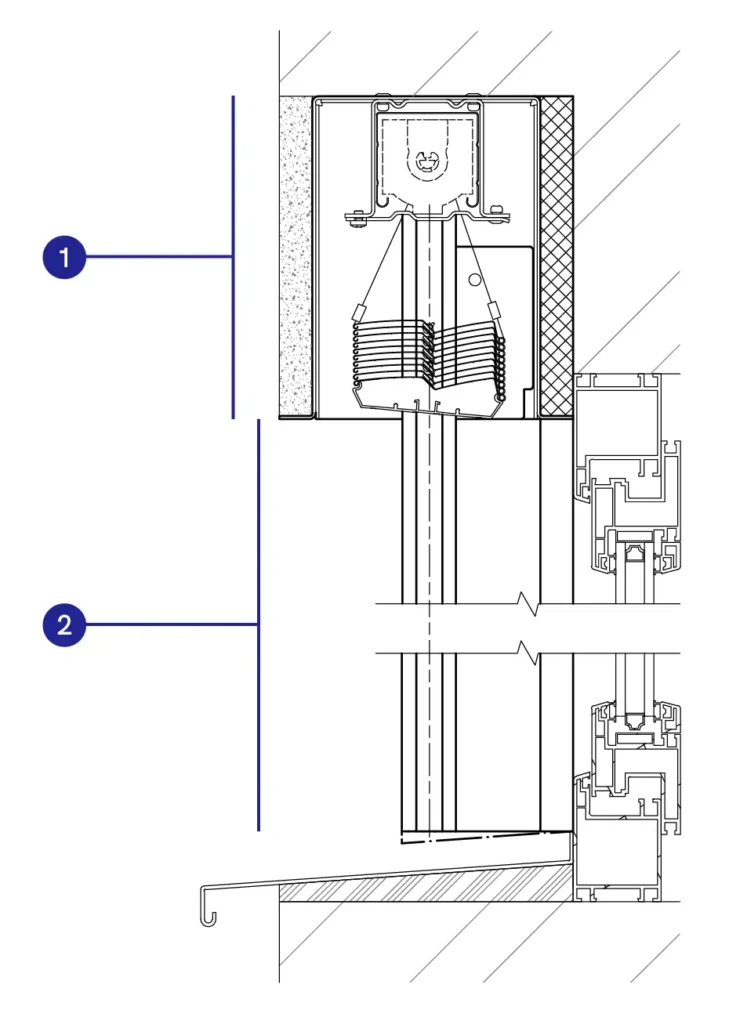 1

2