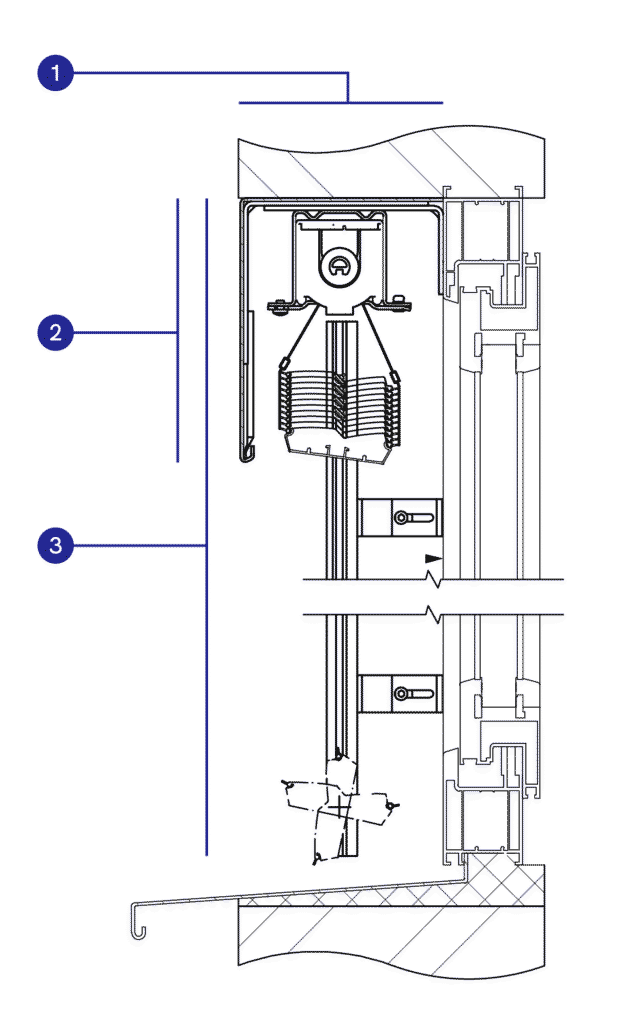 1

2

3